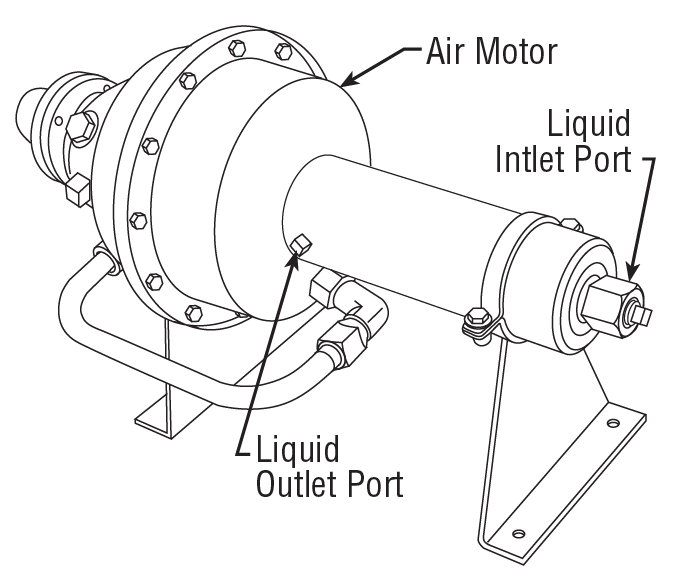 Air Motor

Liquid Intlet Port

Liquid Outlet Port