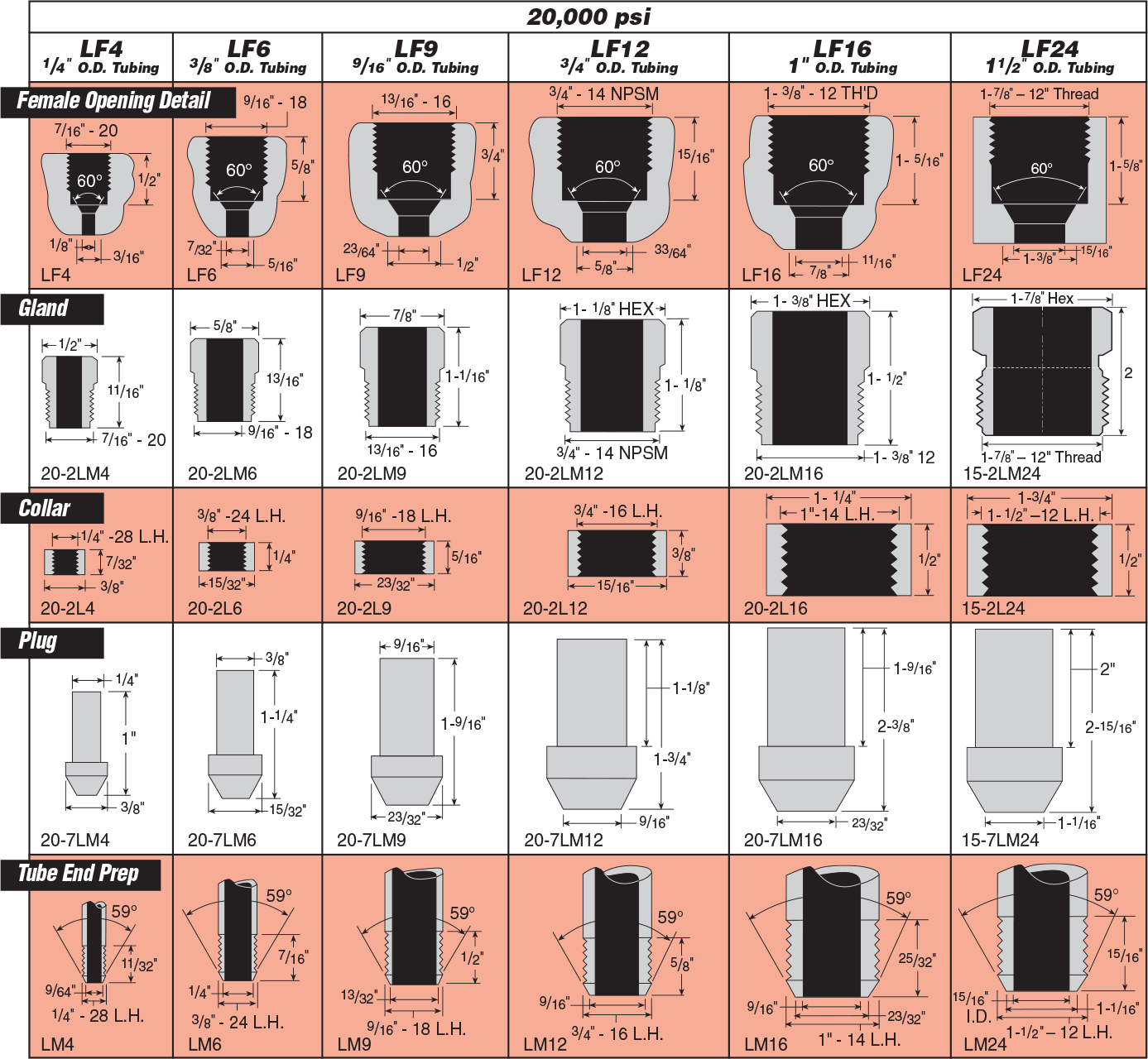 20,000 psi

| LF4 1/4" O.D. Tubing | LF6 3/8" O.D. Tubing | LF9 9/16" O.D. Tubing | LF12 3/4" O.D. Tubing | LF16 1" O.D. Tubing | LF24 1 1/2" O.D. Tubing |
|---|---|---|---|---|---|
| Female Opening Detail 7/16" - 20 60° 1/2" 1/8" 3/16" LF4 | 9/16" - 18 60° 5/8" 7/32" 5/16" LF6 | 13/16" - 16 60° 3/4" 23/64" 1/2" LF9 | 3/4" - 14 NPSM 60° 15/16" 5/8" 33/64" LF12 | 1- 3/8" - 12 TH'D 60° 1- 5/16" 7/8" 11/16" LF16 | 1-7/8" – 12" Thread 60° 1-5/8" 1-3/8" 15/16" LF24 |
| Gland 1/2" 11/16" 7/16" - 20 20-2LM4 | 5/8" 13/16" 9/16" - 18 20-2LM6 | 7/8" 1-1/16" 13/16" - 16 20-2LM9 | 1- 1/8" HEX 1- 1/8" 3/4" - 14 NPSM 20-2LM12 | 1- 3/8" HEX 1- 1/2" 1- 3/8" 12 20-2LM16 | 1-7/8" Hex 2 1-7/8" – 12" Thread 15-2LM24 |
| Collar 1/4" -28 L.H. 7/32" 3/8" 20-2L4 | 3/8" -24 L.H. 1/4" 15/32" 20-2L6 | 9/16" -18 L.H. 5/16" 23/32" 20-2L9 | 3/4" -16 L.H. 3/8" 15/16" 20-2L12 | 1- 1/4" 1"-14 L.H. 1/2" 20-2L16 | 1-3/4" 1- 1/2" –12 L.H. 1/2" 15-2L24 |
| Plug 1/4" 1" 3/8" 20-7LM4 | 3/8" 1-1/4" 15/32" 20-7LM6 | 9/16" 1-9/16" 23/32" 20-7LM9 | 1-1/8" 1-3/4" 9/16" 20-7LM12 | 1-9/16" 2-3/8" 23/32" 20-7LM16 | 2" 2-15/16" 1-1/16" 15-7LM24 |
| Tube End Prep 59° 11/32" 9/64" 1/4" - 28 L.H. LM4 | 59° 7/16" 1/4" 3/8" - 24 L.H. LM6 | 59° 1/2" 13/32" 9/16" - 18 L.H. LM9 | 59° 5/8" 9/16" 3/4" - 16 L.H. LM12 | 59° 25/32" 9/16" 23/32" 1" - 14 L.H. LM16 | 59° 15/16" 15/16" I.D. 1-1/16" 1-1/2" – 12 L.H. LM24 |