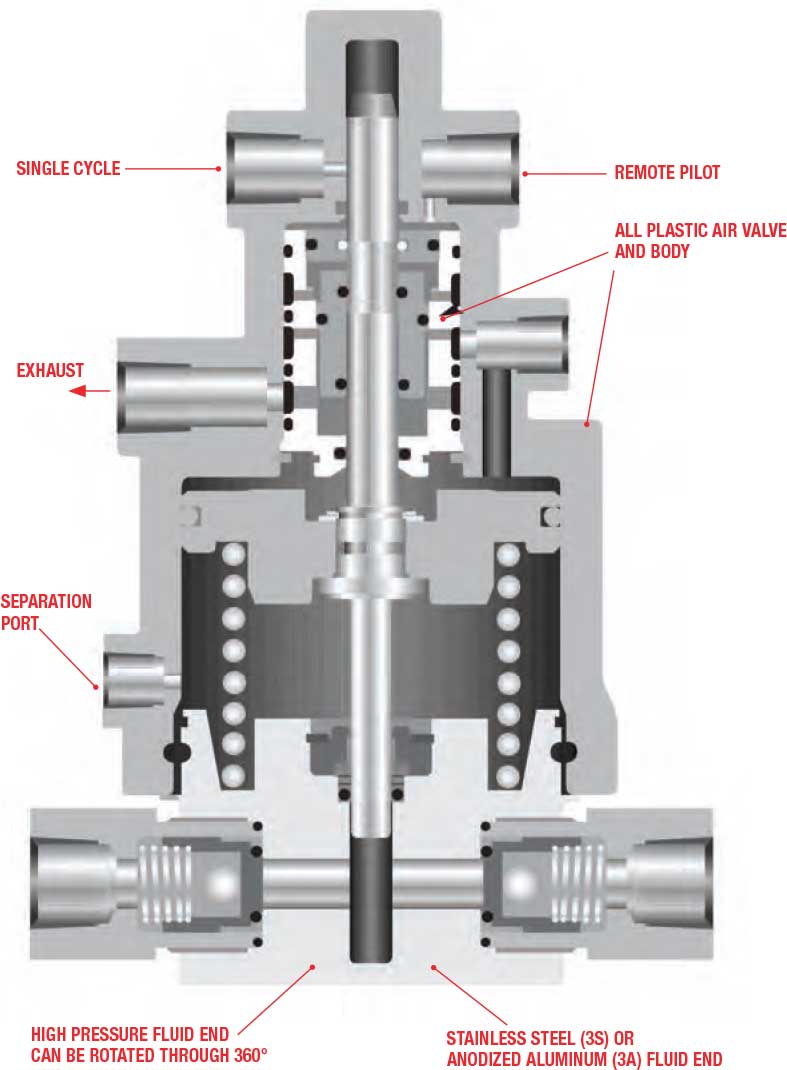 SINGLE CYCLE

REMOTE PILOT

ALL PLASTIC AIR VALVE AND BODY

EXHAUST

SEPARATION PORT

HIGH PRESSURE FLUID END CAN BE ROTATED THROUGH 360°

STAINLESS STEEL (3S) OR ANODIZED ALUMINUM (3A) FLUID END