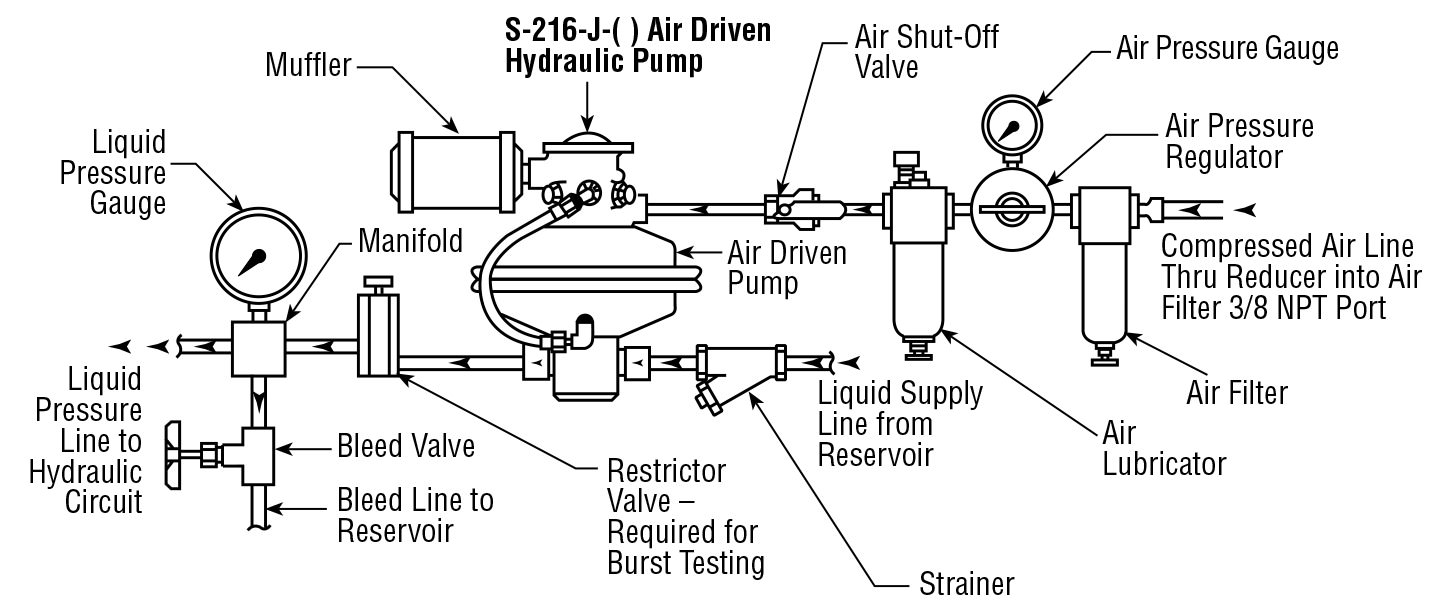 S-216-J-( ) Air Driven Hydraulic Pump

Muffler

Air Shut-Off Valve

Air Pressure Gauge

Air Pressure Regulator

Liquid Pressure Gauge

Manifold

Air Driven Pump

Compressed Air Line Thru Reducer into Air Filter 3/8 NPT Port

Liquid Pressure Line to Hydraulic Circuit

Bleed Valve

Bleed Line to Reservoir

Restrictor Valve – Required for Burst Testing

Liquid Supply Line from Reservoir

Strainer

Air Lubricator

Air Filter