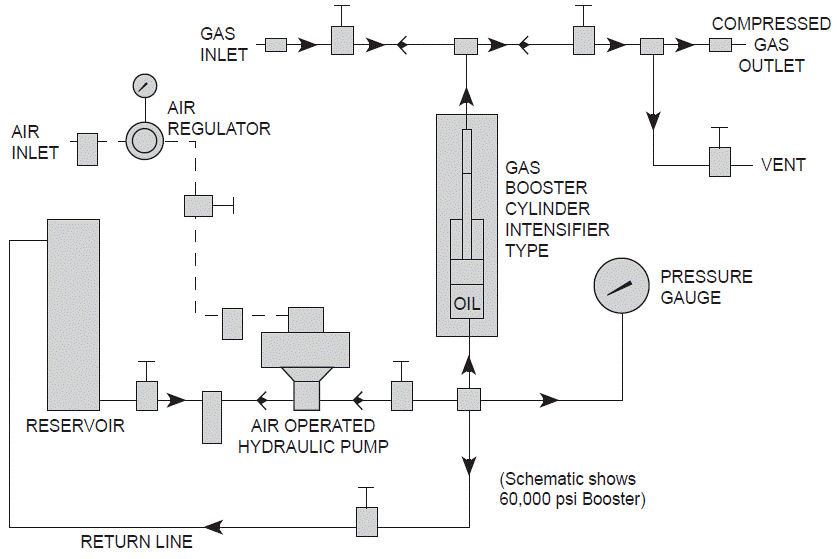 GAS INLET

COMPRESSED GAS OUTLET

AIR REGULATOR

AIR INLET

VENT

GAS BOOSTER CYLINDER INTENSIFIER TYPE

OIL

PRESSURE GAUGE

RESERVOIR

AIR OPERATED HYDRAULIC PUMP

(Schematic shows 60,000 psi Booster)

RETURN LINE